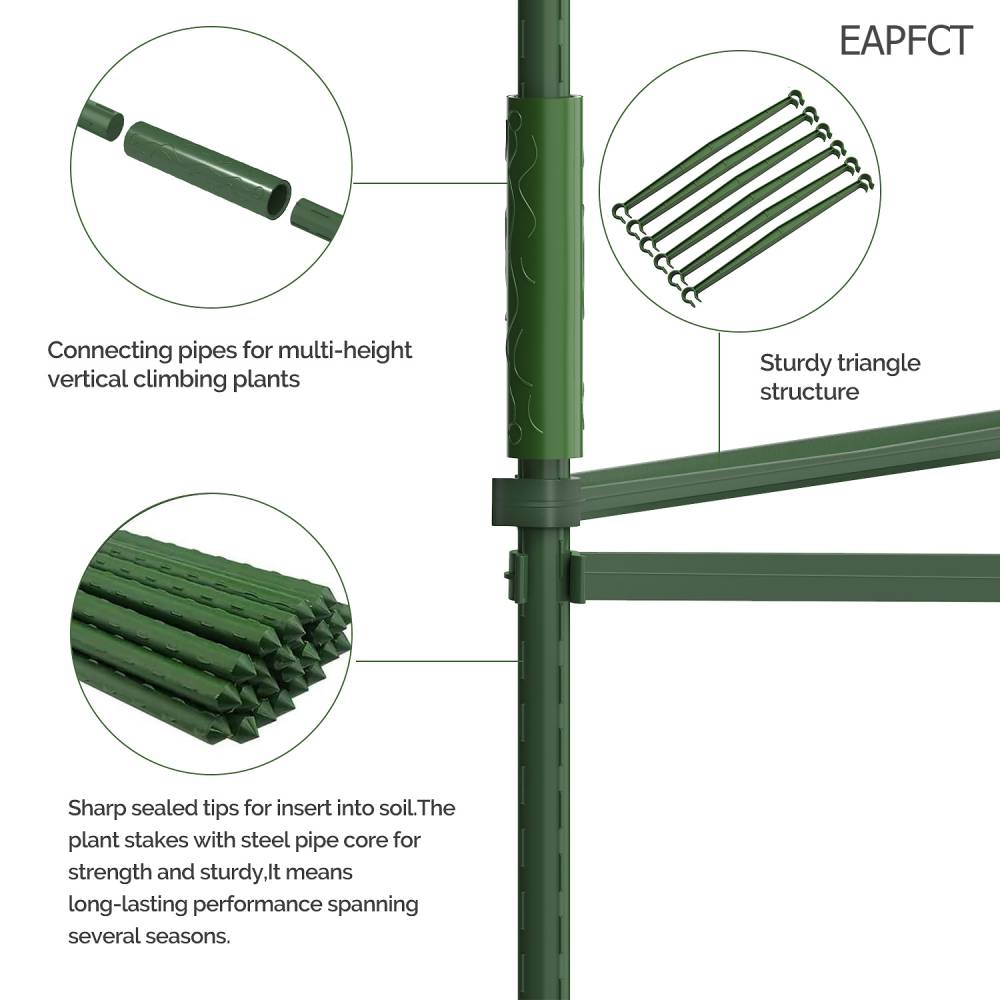 EAPFCT

Connecting pipes for multi-height vertical climbing plants

Sturdy triangle structure

Sharp sealed tips for insert into soil.The plant stakes with steel pipe core for strength and sturdy,It means long-lasting performance spanning several seasons.